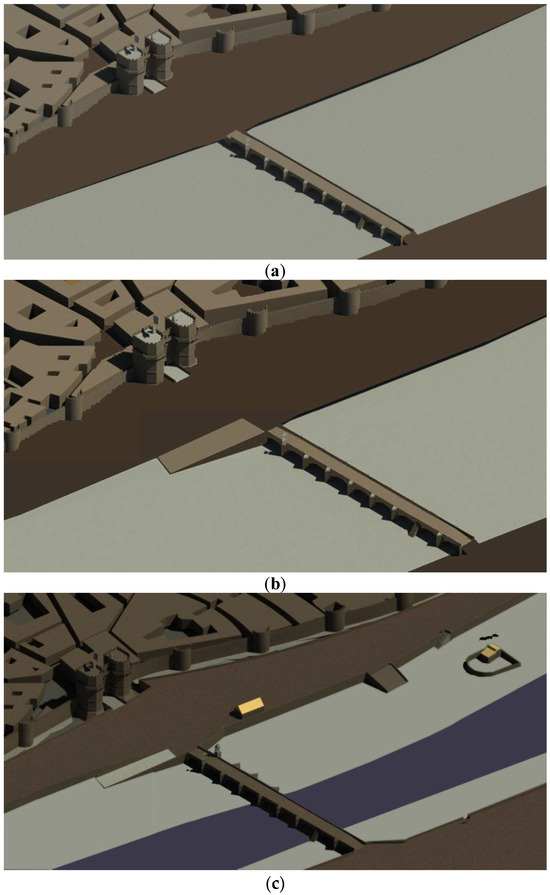 (a)

(b)

(c)