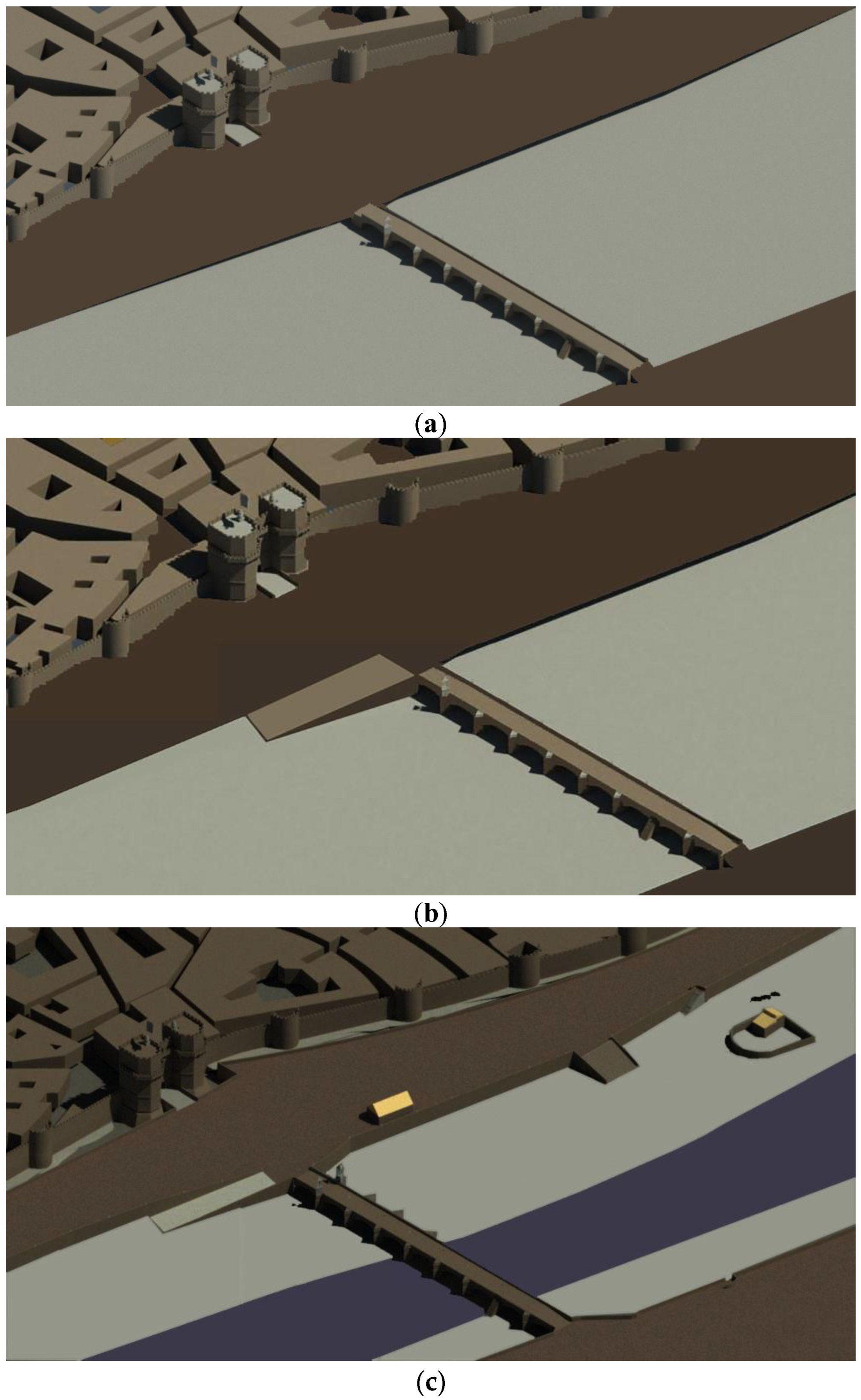 (a)

(b)

(c)