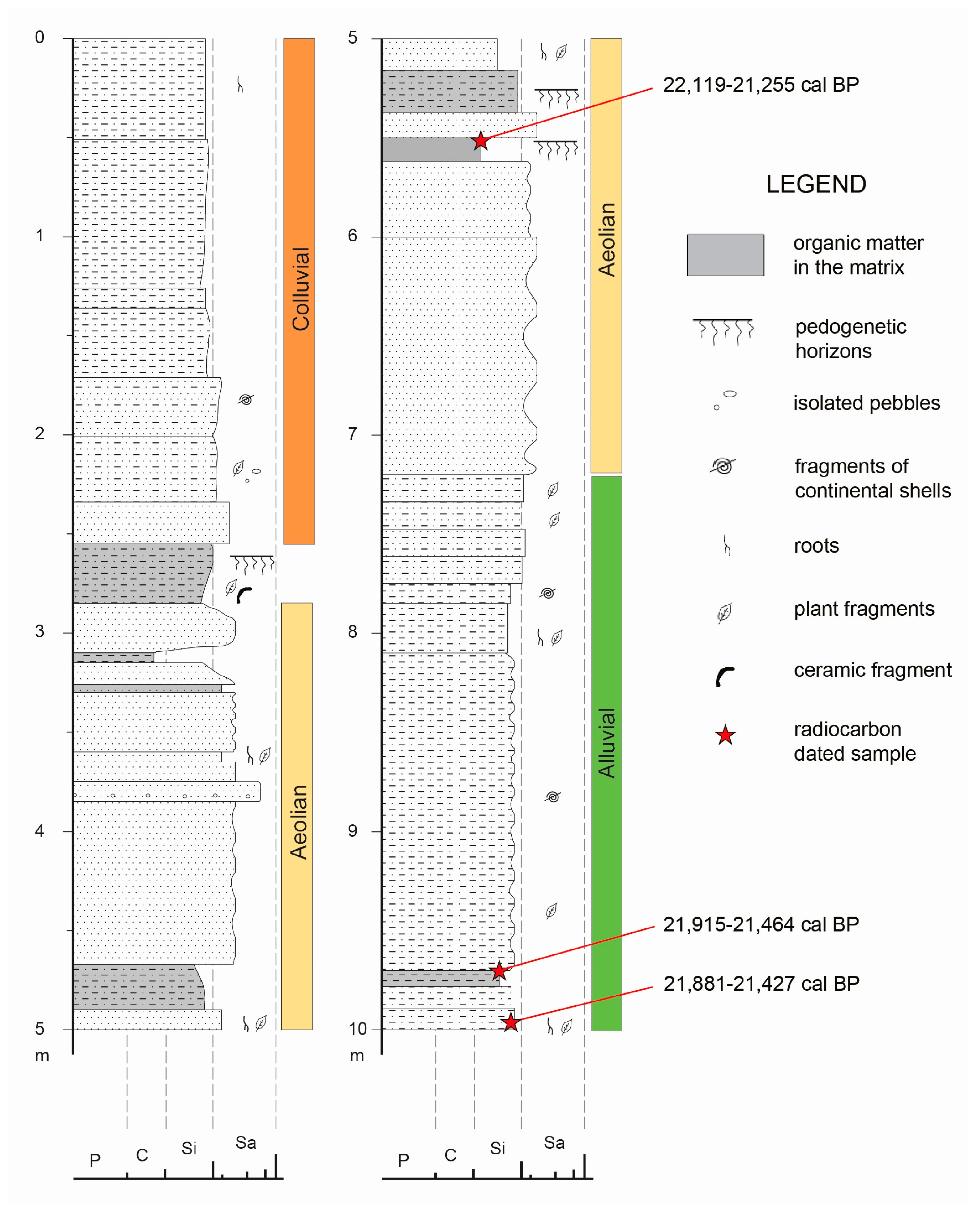 0

1

2

3

4

5
m

Colluvial

Aeolian

P C Si Sa

5

6

7

8

9

10
m

Aeolian

Alluvial

P C Si Sa

22,119-21,255 cal BP

21,915-21,464 cal BP

21,881-21,427 cal BP

LEGEND

organic matter in the matrix

pedogenetic horizons

isolated pebbles

fragments of continental shells

roots

plant fragments

ceramic fragment

radiocarbon dated sample