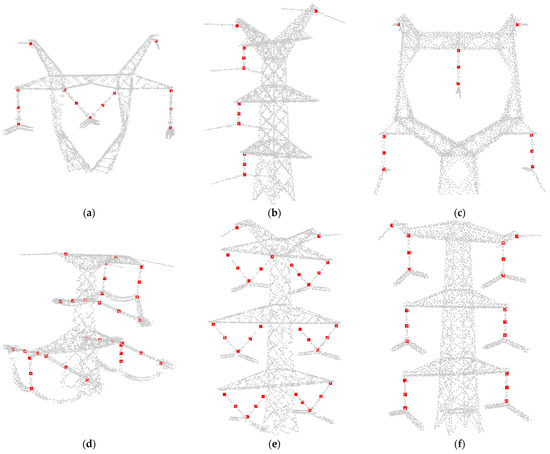 (a)

(b)

(c)

(d)

(e)

(f)