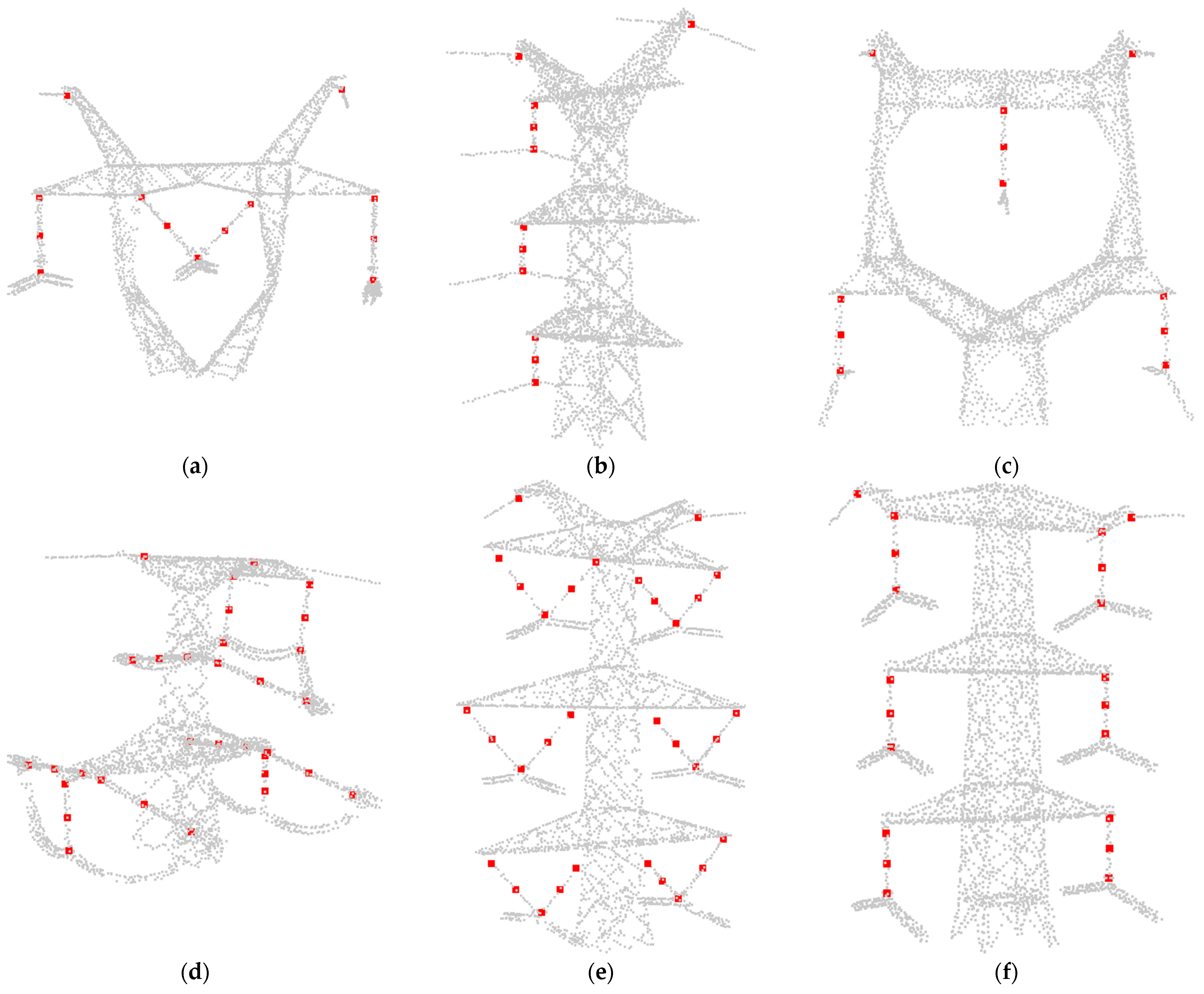 (a)

(b)

(c)

(d)

(e)

(f)