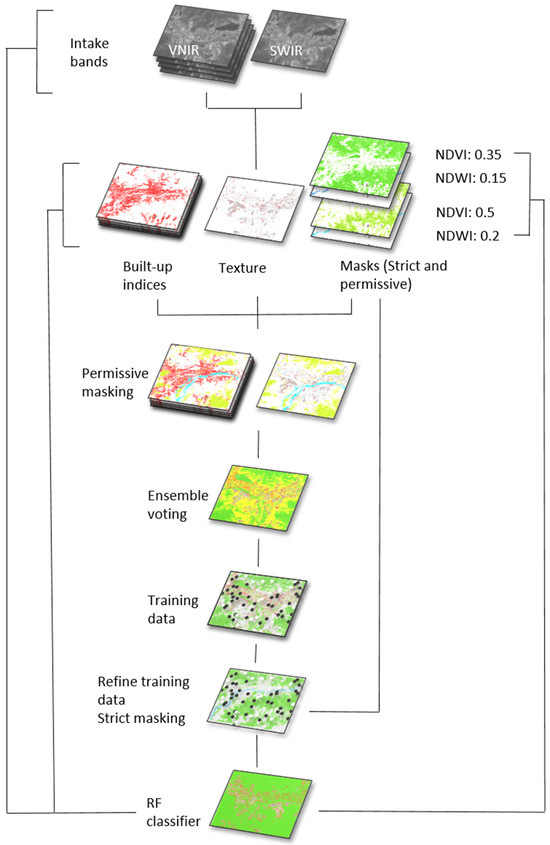 Intake bands

VNIR

SWIR

NDVI: 0.35

NDWI: 0.15

NDVI: 0.5

NDWI: 0.2

Built-up indices

Texture

Masks (Strict and permissive)

Permissive masking

Ensemble voting

Training data

Refine training data
Strict masking

RF classifier