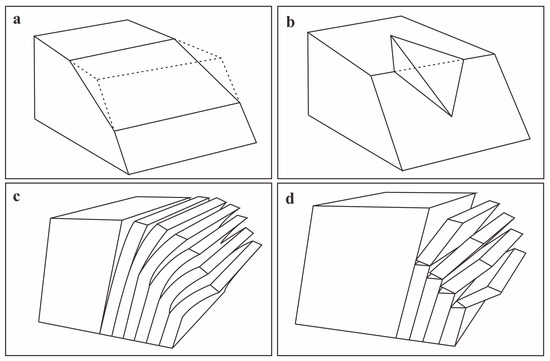 a

b

c

d