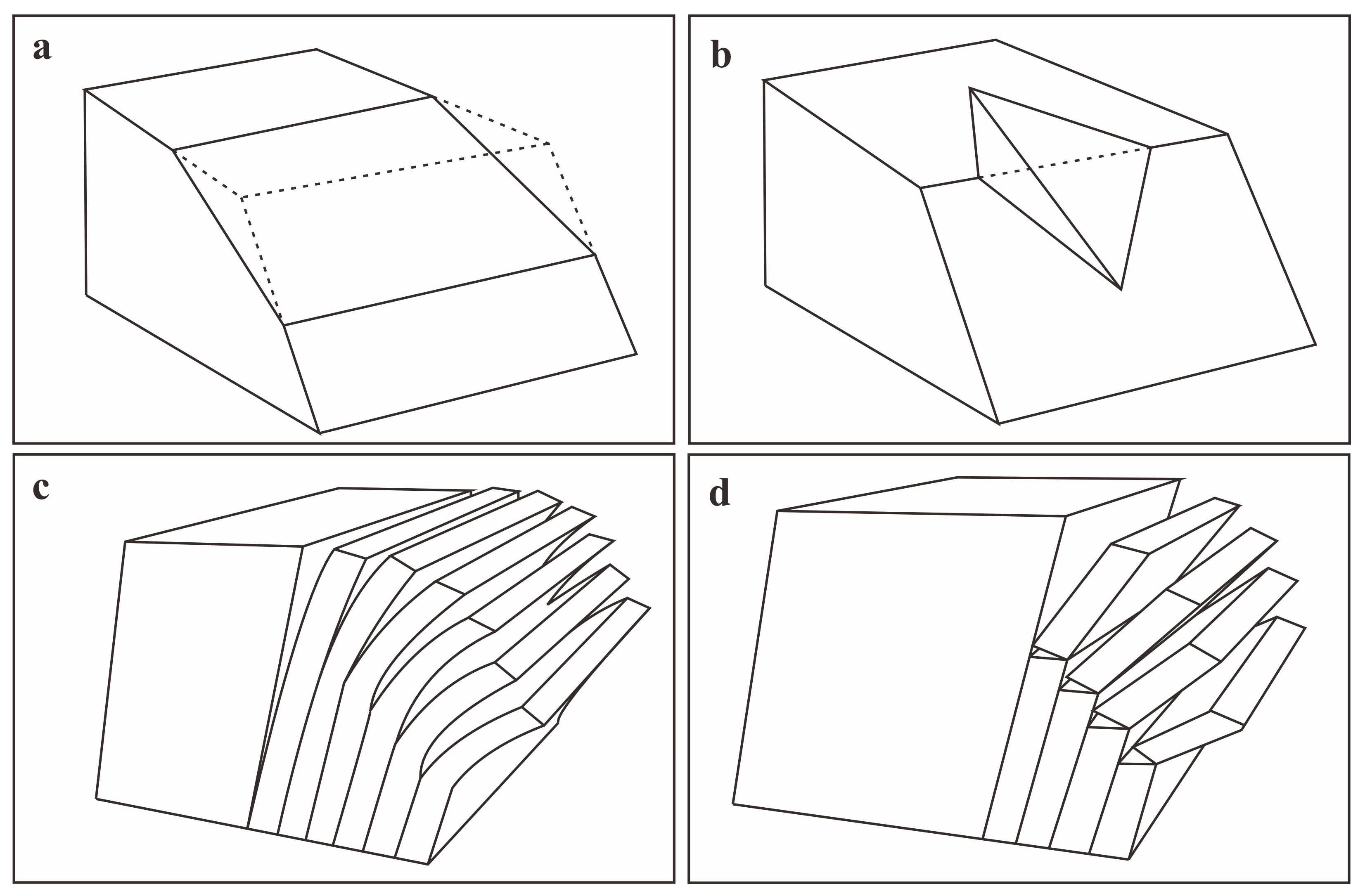 a

b

c

d