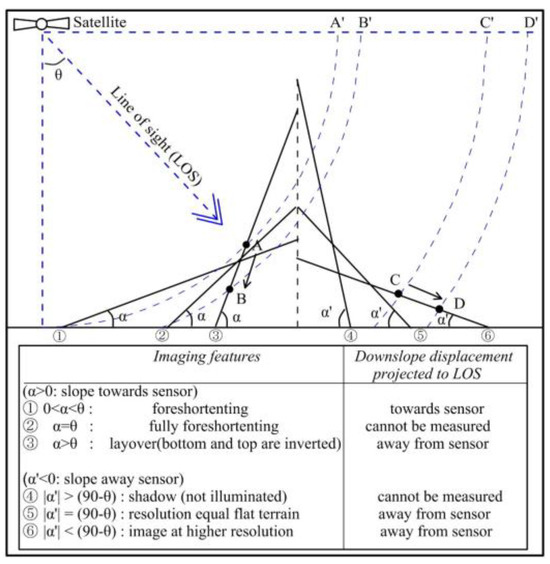 Satellite

A' B' C' D'

θ

Line of sight (LOS)

A

B

C

D

α α α α' α' α'

① ② ③ ④ ⑤ ⑥

| Imaging features | Downslope displacement projected to LOS |
|---|---|
| (α>0: slope towards sensor) | |
| ① 0<α<θ : foreshortenting | towards sensor |
| ② α=θ : fully foreshortenting | cannot be measured |
| ③ α>θ : layover(bottom and top are inverted) | away from sensor |
| (α'<0: slope away sensor) | |
| ④ \|α'\| > (90-θ) : shadow (not illuminated) | cannot be measured |
| ⑤ \|α'\| = (90-θ) : resolution equal flat terrain | away from sensor |
| ⑥ \|α'\| < (90-θ) : image at higher resolution | away from sensor |