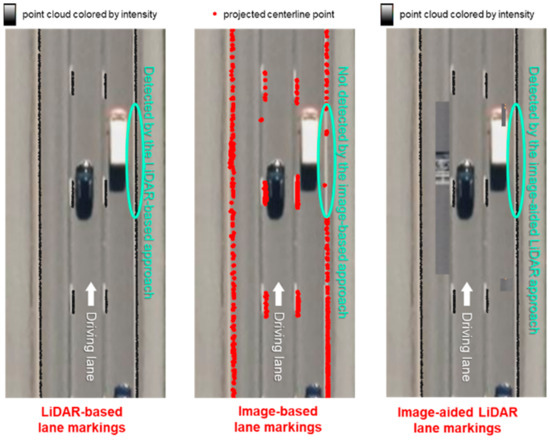 point cloud colored by intensity

Detected by the LiDAR-based approach

Driving lane

LiDAR-based lane markings

projected centerline point

Not detected by the image-based approach

Driving lane

Image-based lane markings

point cloud colored by intensity

Detected by the image-aided LiDAR approach

Driving lane

Image-aided LiDAR lane markings