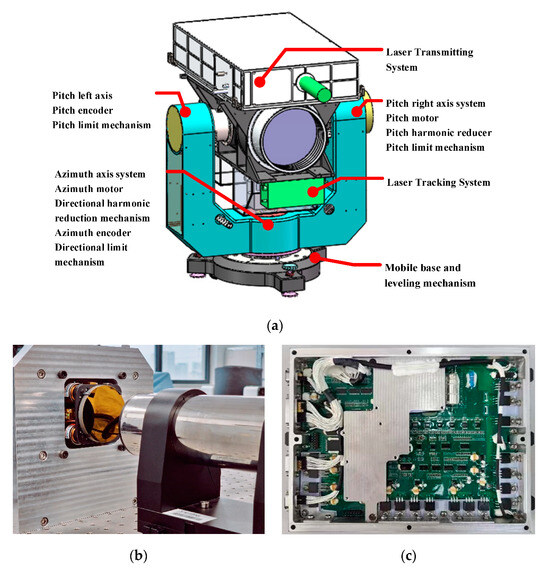 Laser Transmitting System

Pitch left axis
Pitch encoder
Pitch limit mechanism

Pitch right axis system
Pitch motor
Pitch harmonic reducer
Pitch limit mechanism

Azimuth axis system
Azimuth motor
Directional harmonic reduction mechanism
Azimuth encoder
Directional limit mechanism

Laser Tracking System

Mobile base and leveling mechanism

(a)

(b)

(c)