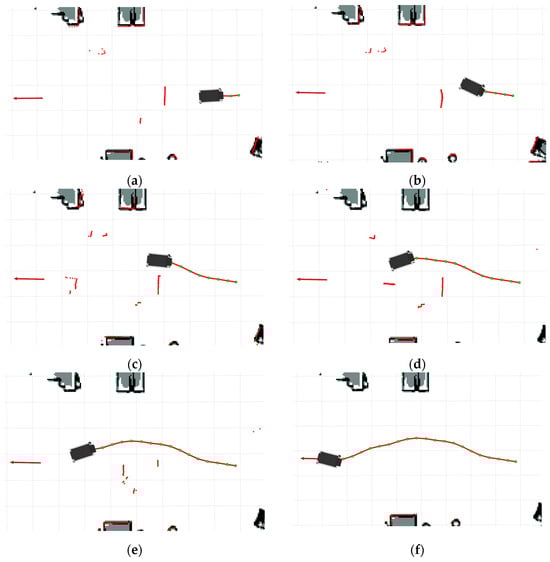 (a)

(b)

(c)

(d)

(e)

(f)