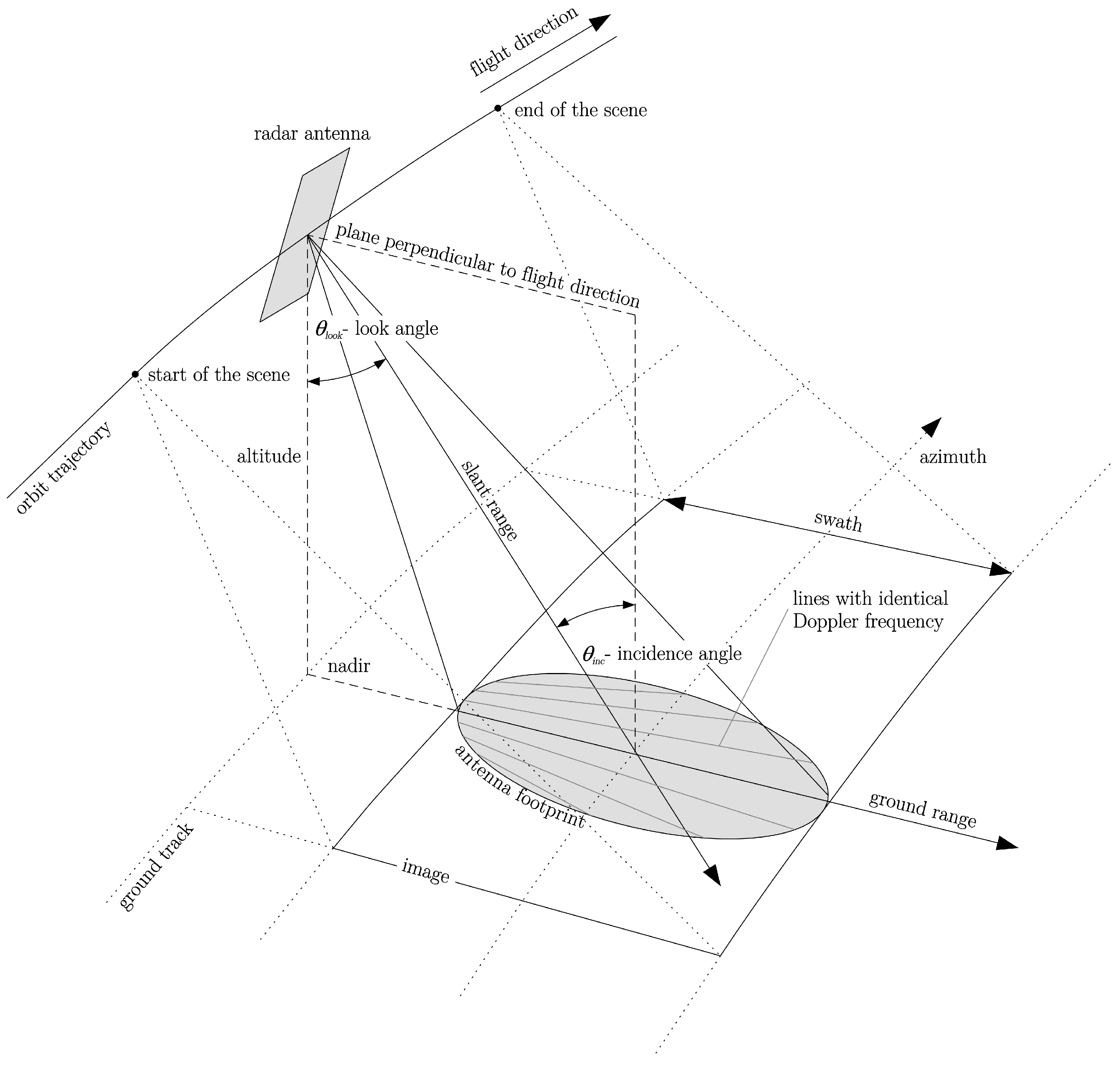 flight direction

end of the scene

radar antenna

plane perpendicular to flight direction

$\theta_{look}$- look angle

start of the scene

orbit trajectory

altitude

slant range

azimuth

swath

lines with identical Doppler frequency

$\theta_{inc}$- incidence angle

nadir

antenna footprint

ground range

ground track

image