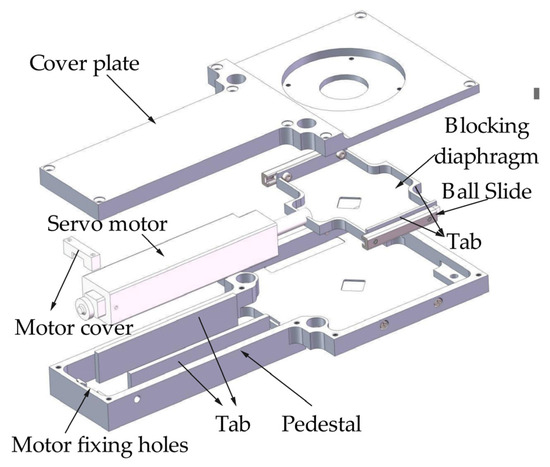 Cover plate

Blocking diaphragm

Ball Slide

Servo motor

Tab

Motor cover

Tab

Pedestal

Motor fixing holes