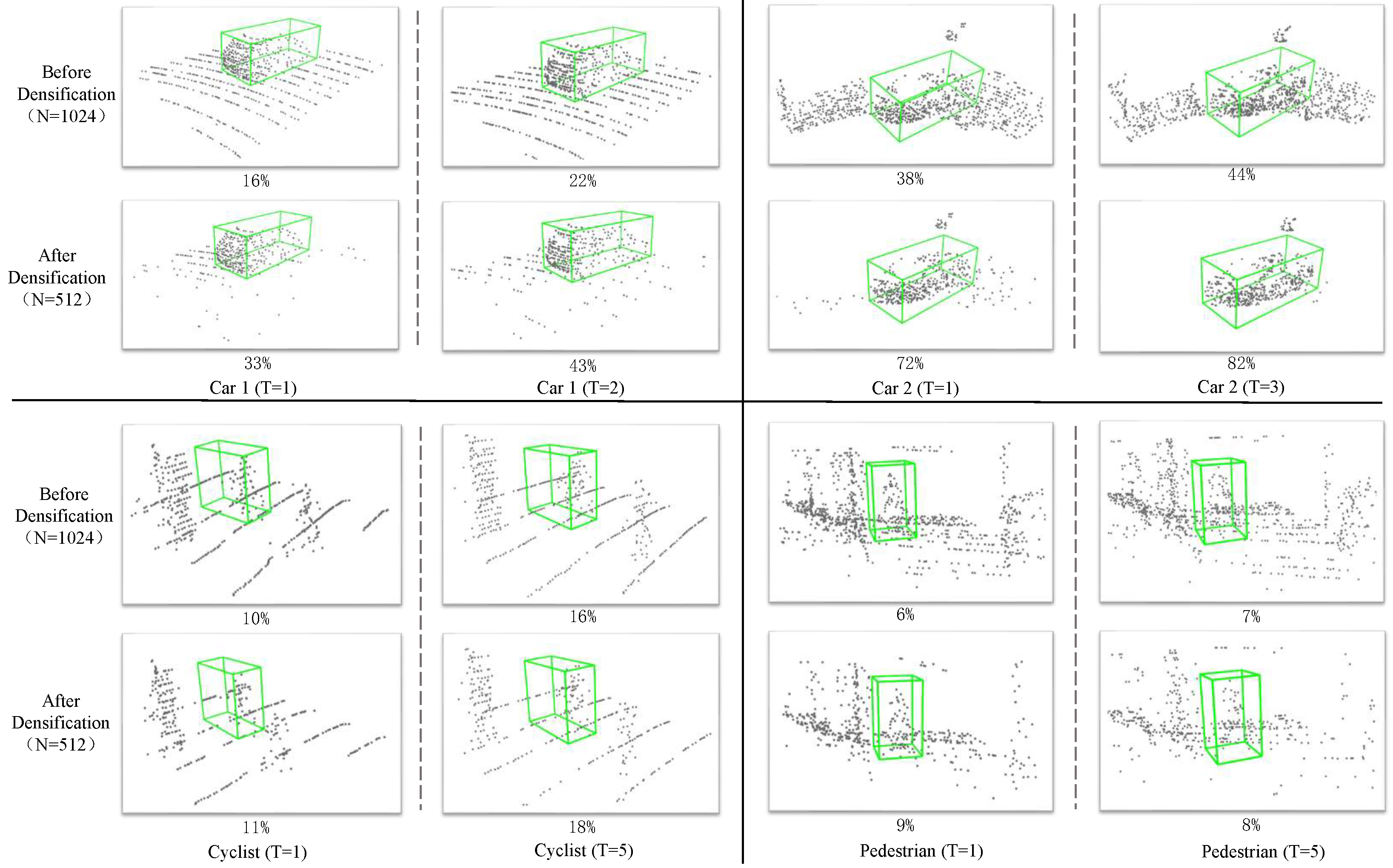 Before Densification （N=1024）

16%

22%

38%

44%

After Densification （N=512）

33%

43%

72%

82%

Car 1 (T=1)

Car 1 (T=2)

Car 2 (T=1)

Car 2 (T=3)

Before Densification （N=1024）

10%

16%

6%

7%

After Densification （N=512）

11%

18%

9%

8%

Cyclist (T=1)

Cyclist (T=5)

Pedestrian (T=1)

Pedestrian (T=5)