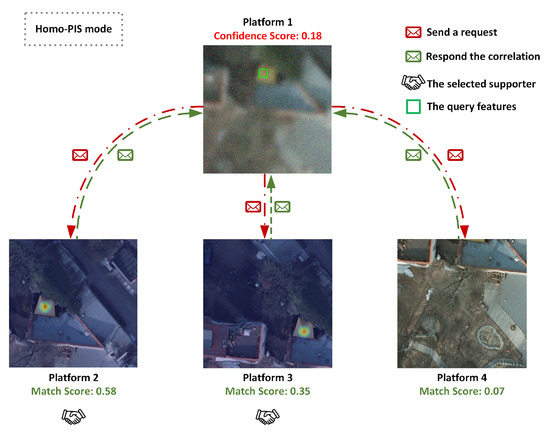 Homo-PIS mode

Platform 1
Confidence Score: 0.18

Send a request
Respond the correlation
The selected supporter
The query features

Platform 2
Match Score: 0.58

Platform 3
Match Score: 0.35

Platform 4
Match Score: 0.07