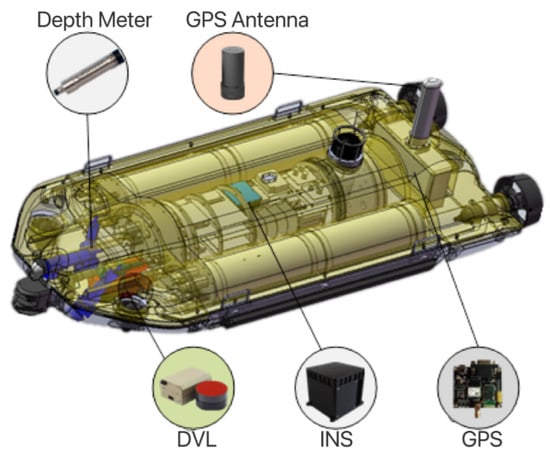 Depth Meter
GPS Antenna
DVL
INS
GPS