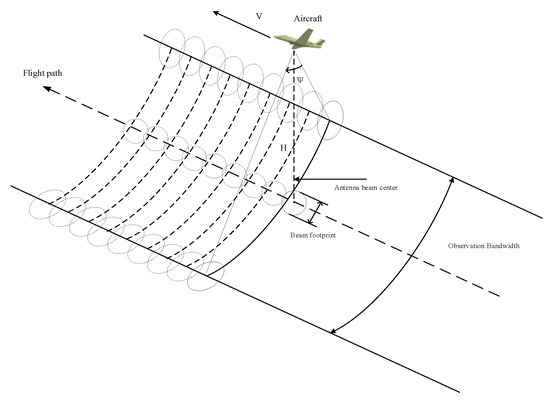 V

Aircraft

Flight path

$\psi$

H

Antenna beam center

Beam footprint

Observation Bandwidth