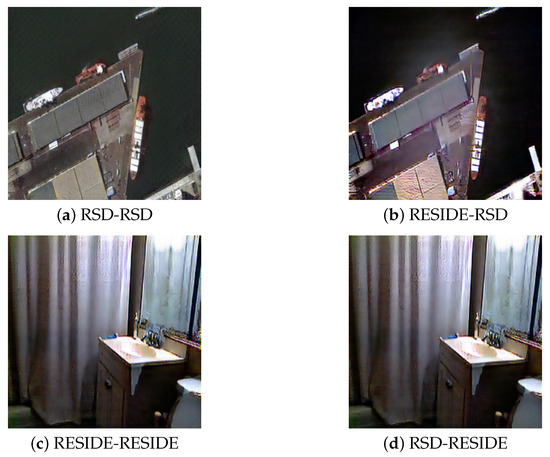 (a) RSD-RSD

(b) RESIDE-RSD

(c) RESIDE-RESIDE

(d) RSD-RESIDE