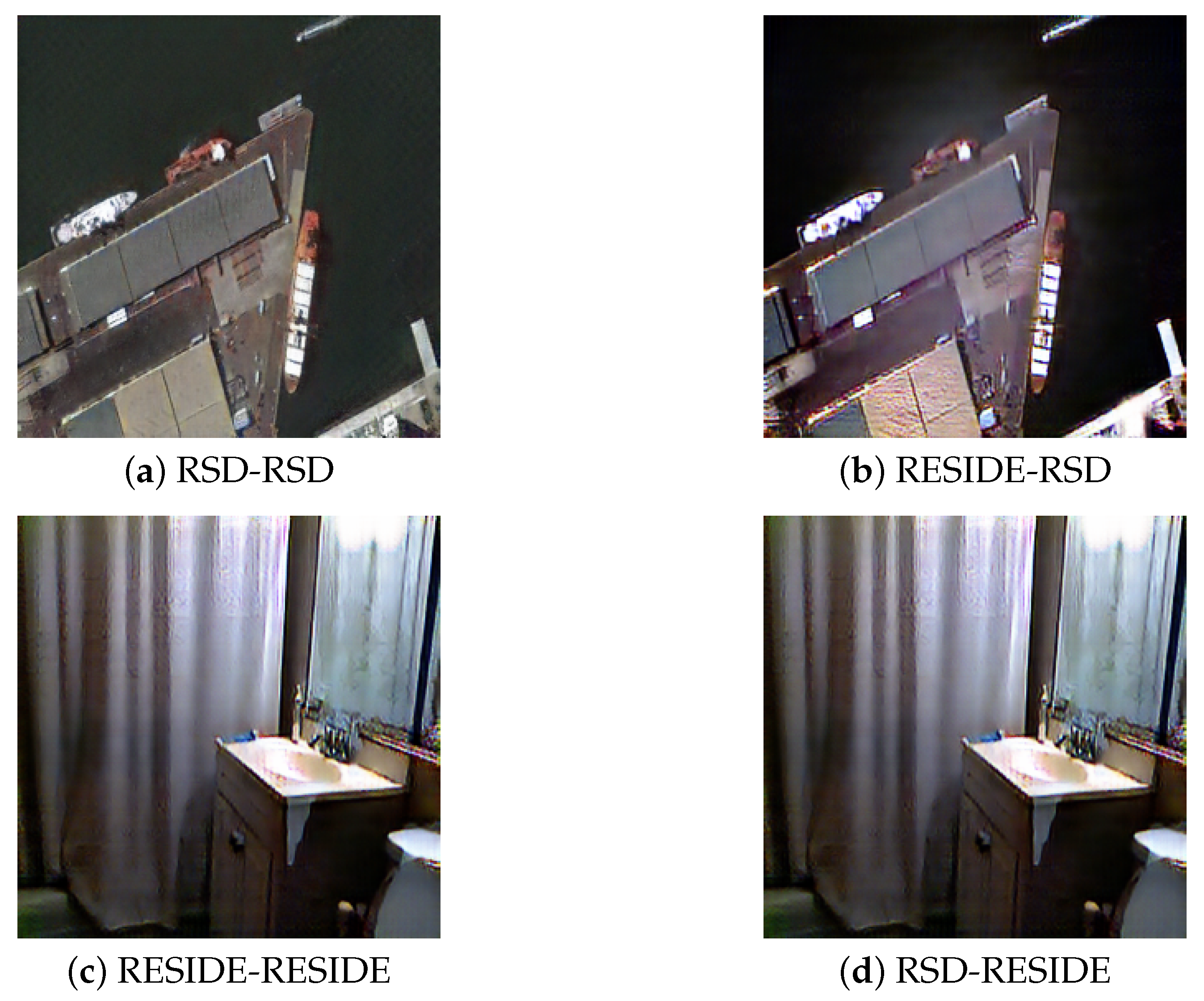 (a) RSD-RSD

(b) RESIDE-RSD

(c) RESIDE-RESIDE

(d) RSD-RESIDE