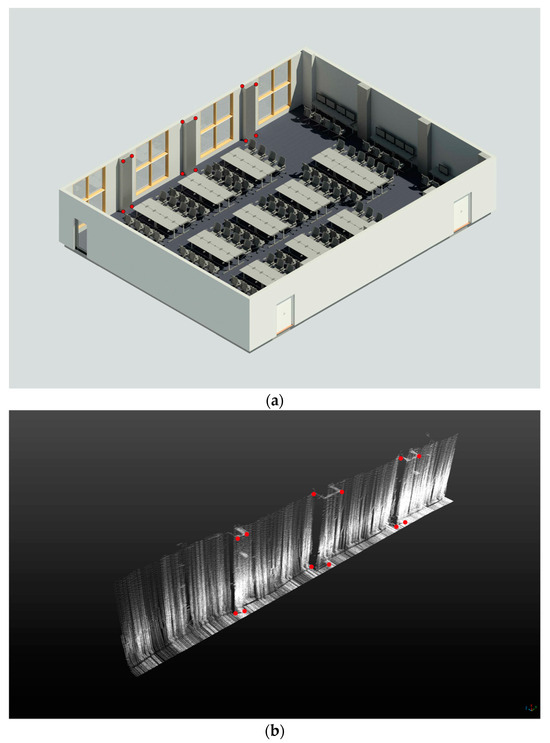 (a)

(b)