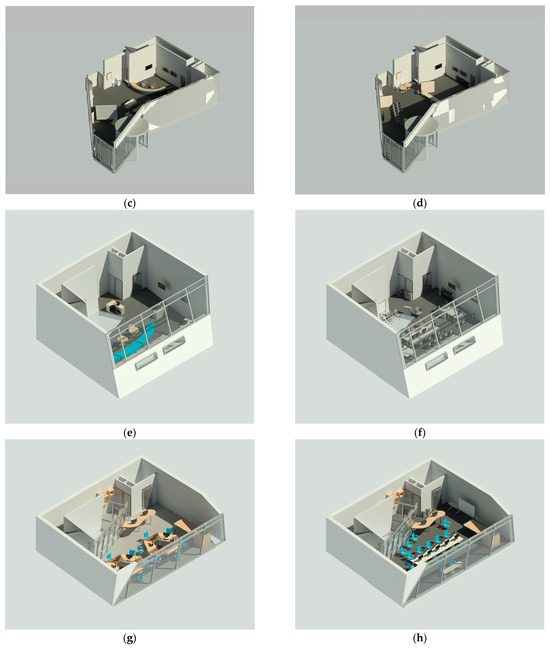 (c)

(d)

(e)

(f)

(g)

(h)