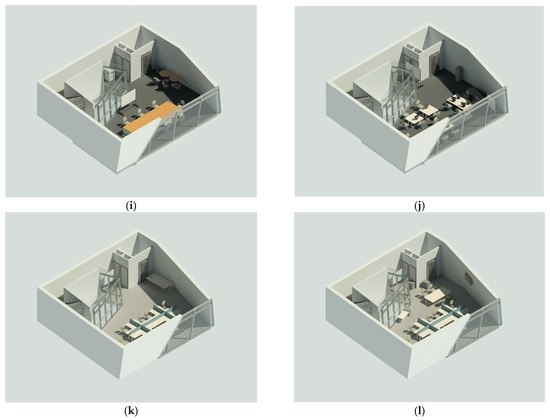 (i)

(j)

(k)

(l)