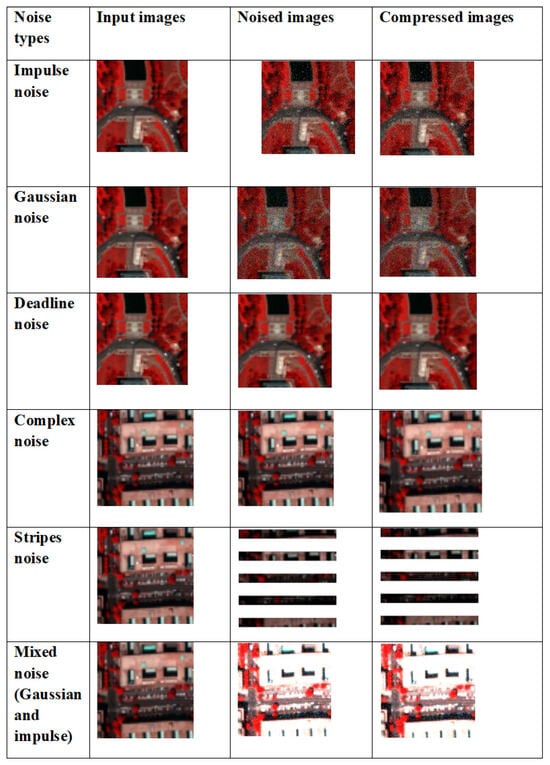 | Noise types | Input images | Noised images | Compressed images |
|---|---|---|---|
| Impulse noise | | | |
| Gaussian noise | | | |
| Deadline noise | | | |
| Complex noise | | | |
| Stripes noise | | | |
| Mixed noise (Gaussian and impulse) | | | |