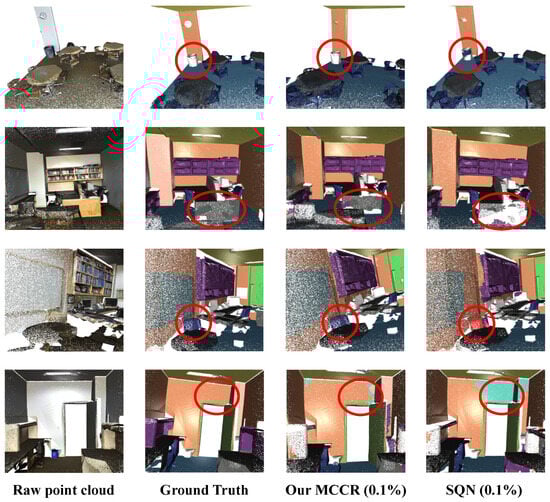 Raw point cloud

Ground Truth

Our MCCR (0.1%)

SQN (0.1%)