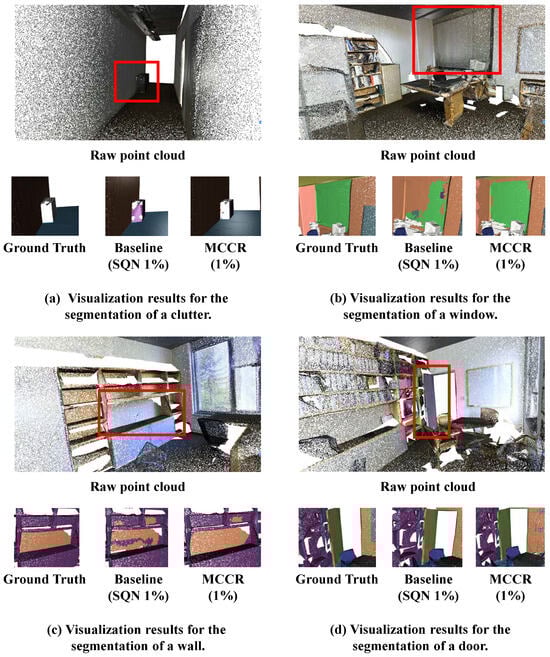 Raw point cloud

Ground Truth

Baseline (SQN 1%)

MCCR (1%)

(a) Visualization results for the segmentation of a clutter.

Raw point cloud

Ground Truth

Baseline (SQN 1%)

MCCR (1%)

(b) Visualization results for the segmentation of a window.

Raw point cloud

Ground Truth

Baseline (SQN 1%)

MCCR (1%)

(c) Visualization results for the segmentation of a wall.

Raw point cloud

Ground Truth

Baseline (SQN 1%)

MCCR (1%)

(d) Visualization results for the segmentation of a door.