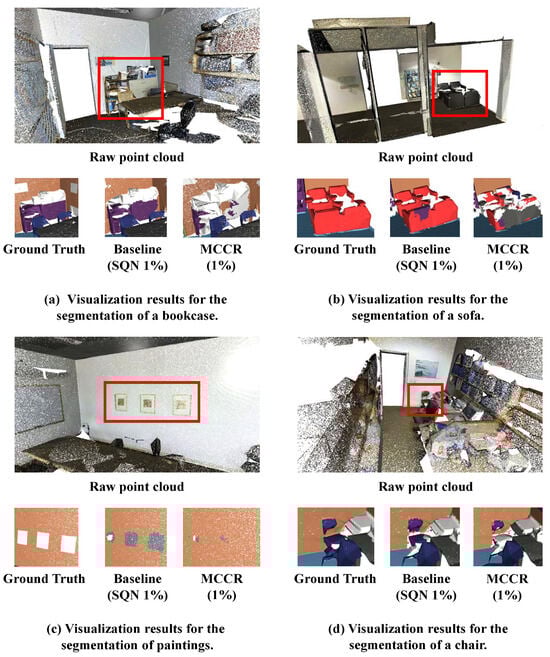 Raw point cloud

Ground Truth

Baseline (SQN 1%)

MCCR (1%)

(a) Visualization results for the segmentation of a bookcase.

Raw point cloud

Ground Truth

Baseline (SQN 1%)

MCCR (1%)

(b) Visualization results for the segmentation of a sofa.

Raw point cloud

Ground Truth

Baseline (SQN 1%)

MCCR (1%)

(c) Visualization results for the segmentation of paintings.

Raw point cloud

Ground Truth

Baseline (SQN 1%)

MCCR (1%)

(d) Visualization results for the segmentation of a chair.