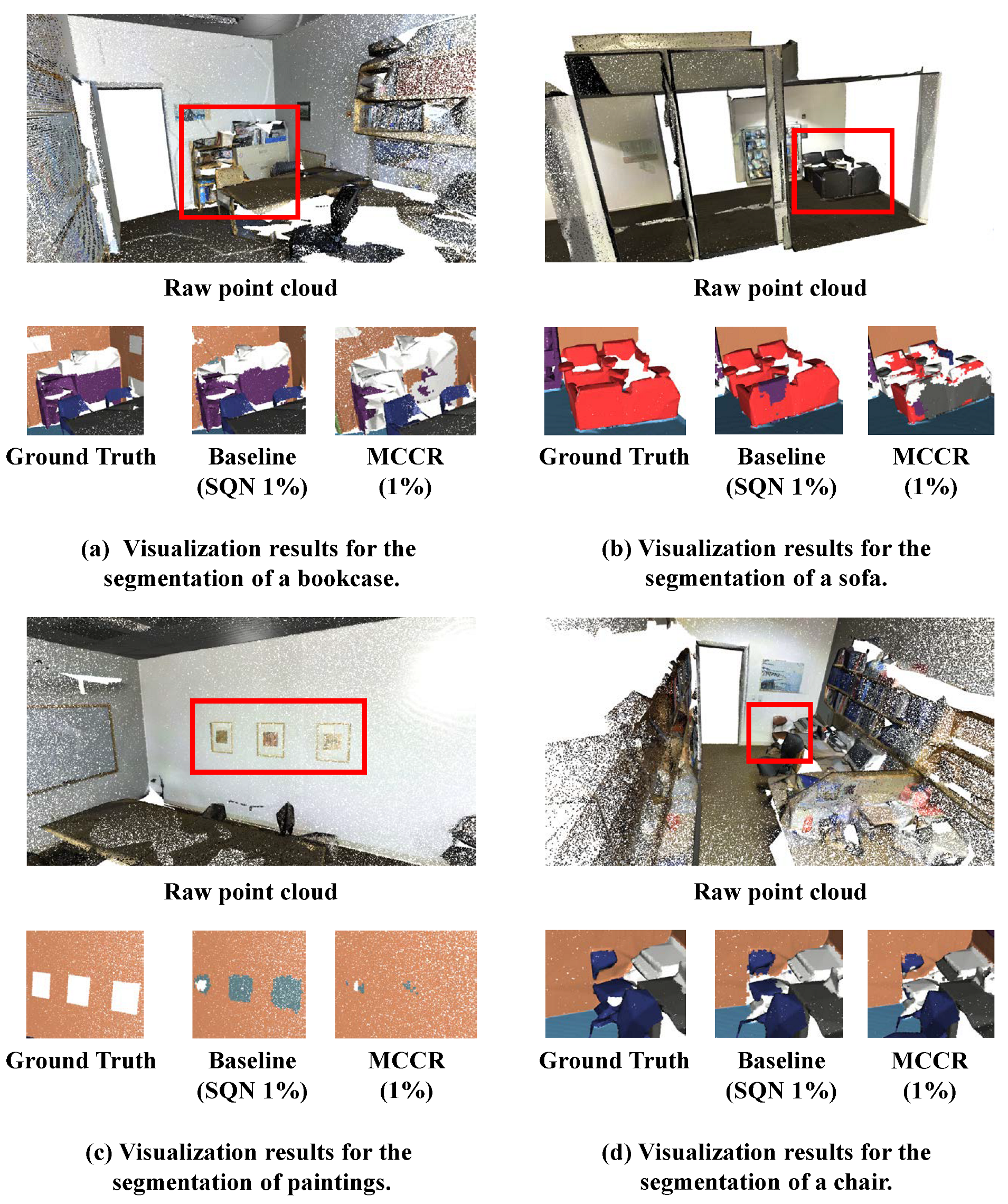 Raw point cloud

Ground Truth

Baseline (SQN 1%)

MCCR (1%)

(a) Visualization results for the segmentation of a bookcase.

Raw point cloud

Ground Truth

Baseline (SQN 1%)

MCCR (1%)

(b) Visualization results for the segmentation of a sofa.

Raw point cloud

Ground Truth

Baseline (SQN 1%)

MCCR (1%)

(c) Visualization results for the segmentation of paintings.

Raw point cloud

Ground Truth

Baseline (SQN 1%)

MCCR (1%)

(d) Visualization results for the segmentation of a chair.