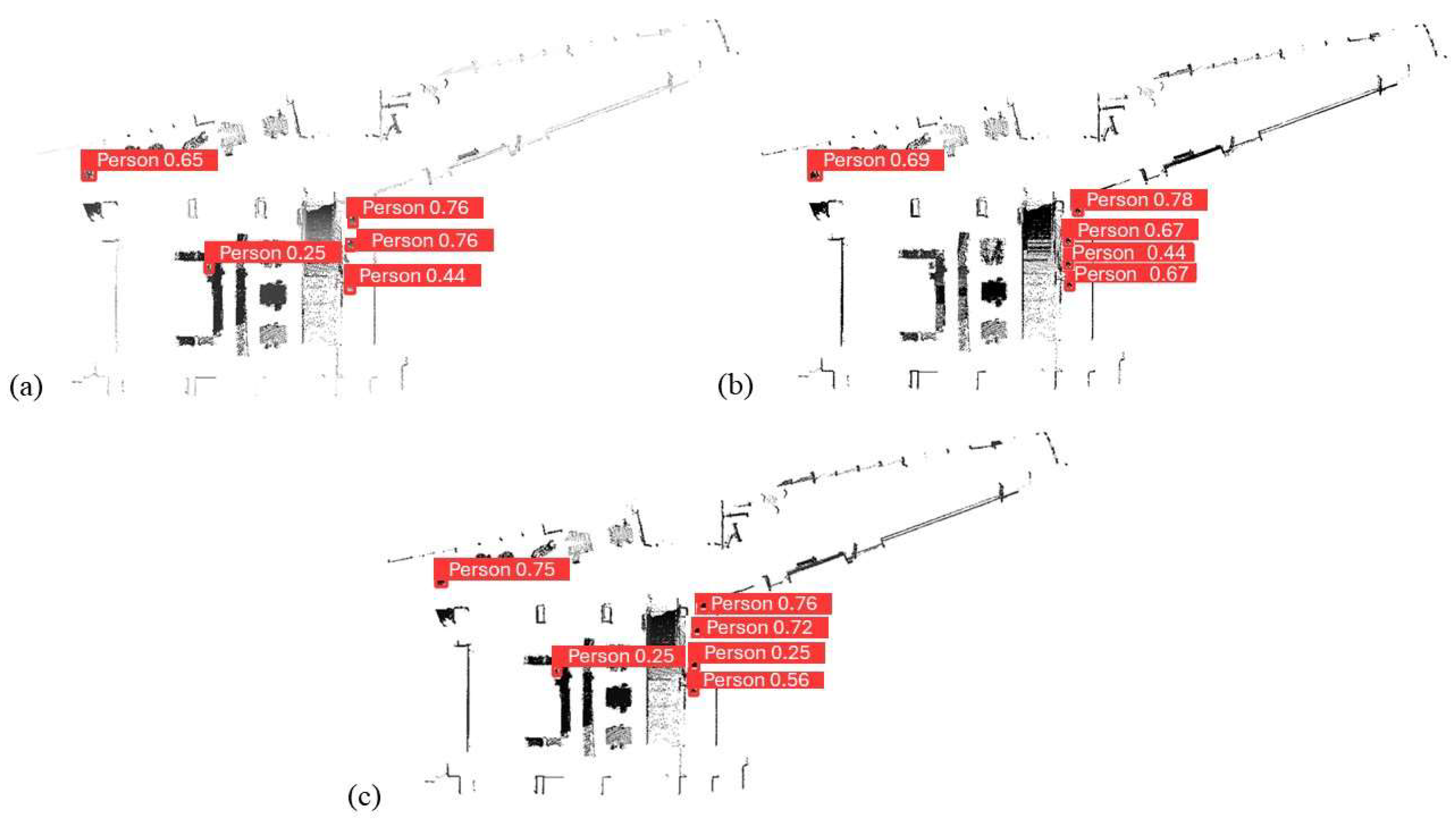 Person 0.65
Person 0.76
Person 0.76
Person 0.25
Person 0.44
(a)

Person 0.69
Person 0.78
Person 0.67
Person 0.44
Person 0.67
(b)

Person 0.75
Person 0.76
Person 0.72
Person 0.25
Person 0.25
Person 0.56
(c)