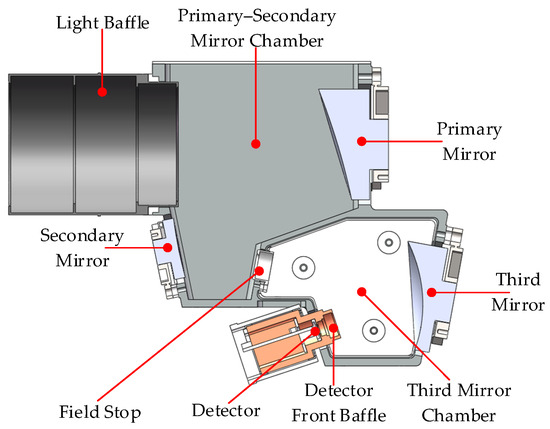 Light Baffle

Primary–Secondary Mirror Chamber

Primary Mirror

Secondary Mirror

Third Mirror

Field Stop

Detector

Detector Front Baffle

Third Mirror Chamber