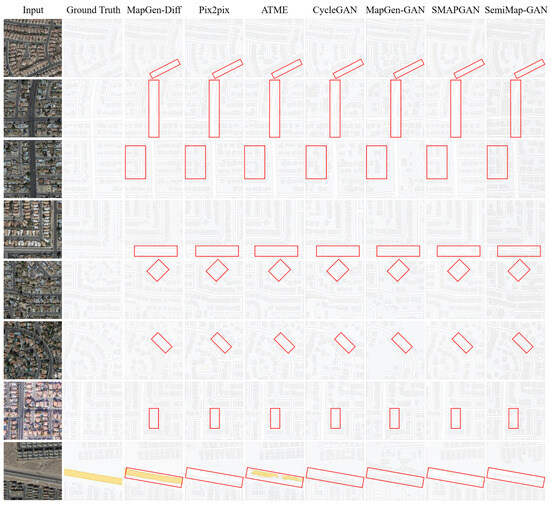 Input Ground Truth MapGen-Diff Pix2pix ATME CycleGAN MapGen-GAN SMAPGAN SemiMap-GAN