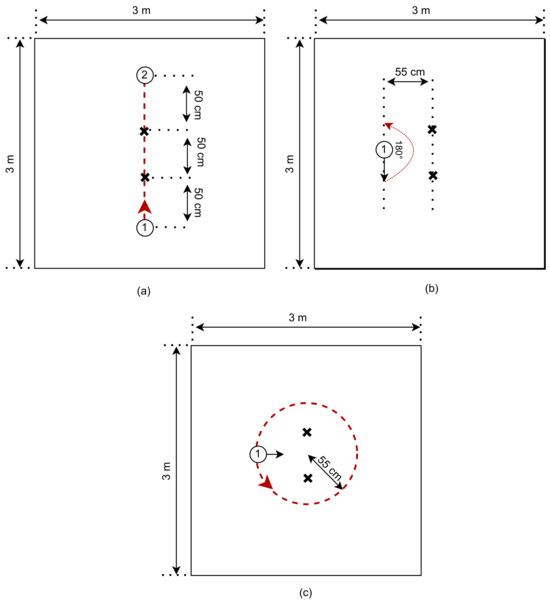 3 m
3 m
2
50 cm
50 cm
50 cm
1
(a)

3 m
3 m
55 cm
1
180°
(b)

3 m
3 m
1
55 cm
(c)