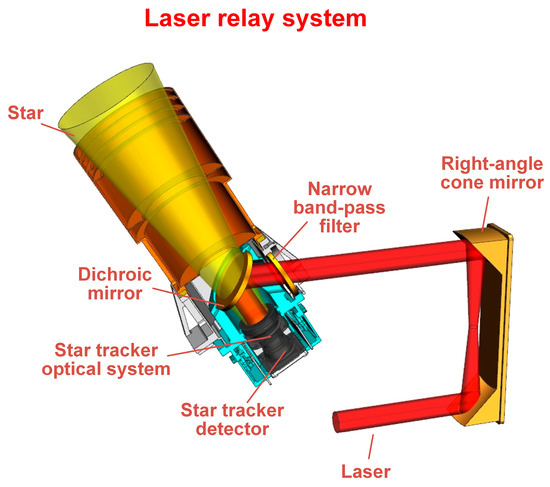 Laser relay system

Star

Right-angle cone mirror

Narrow band-pass filter

Dichroic mirror

Star tracker optical system

Star tracker detector

Laser