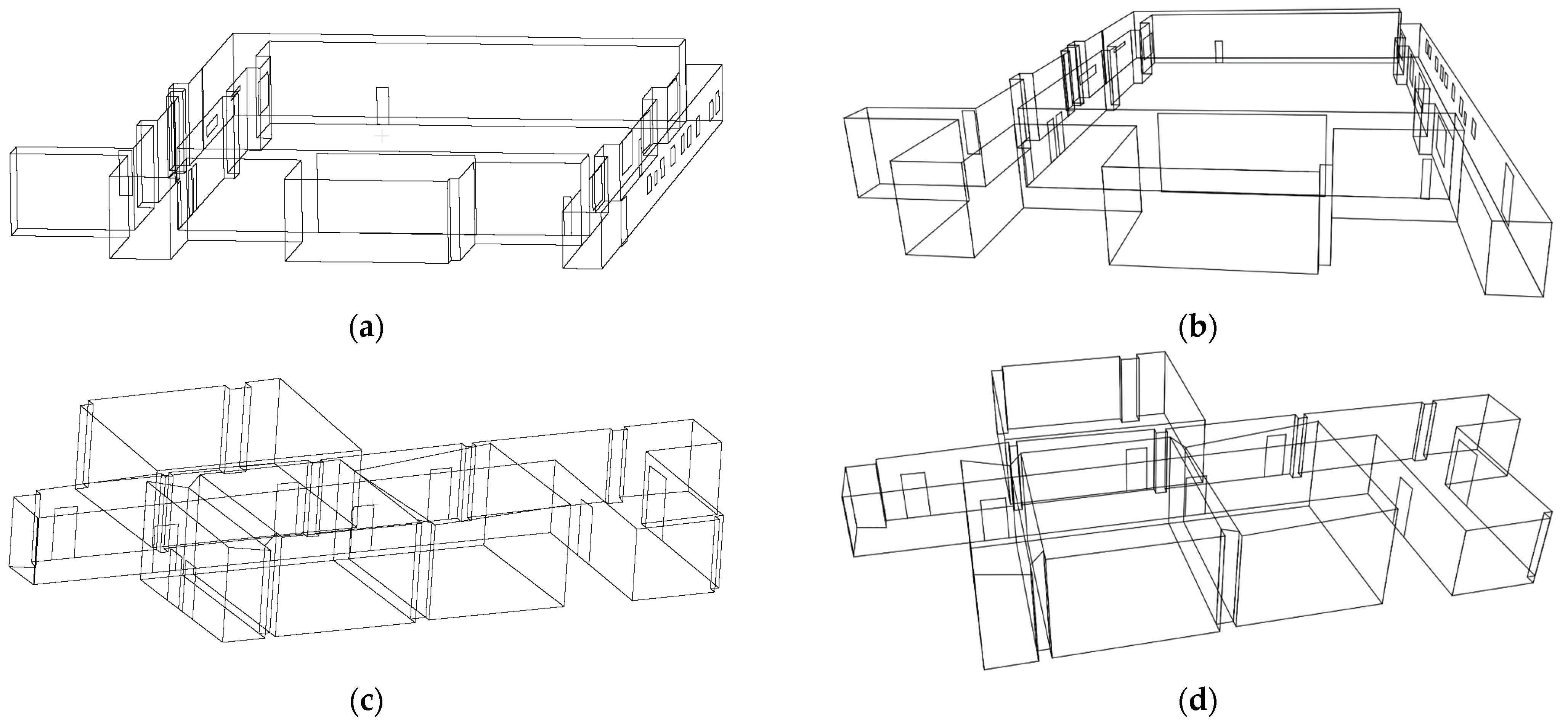 (a)

(b)

(c)

(d)