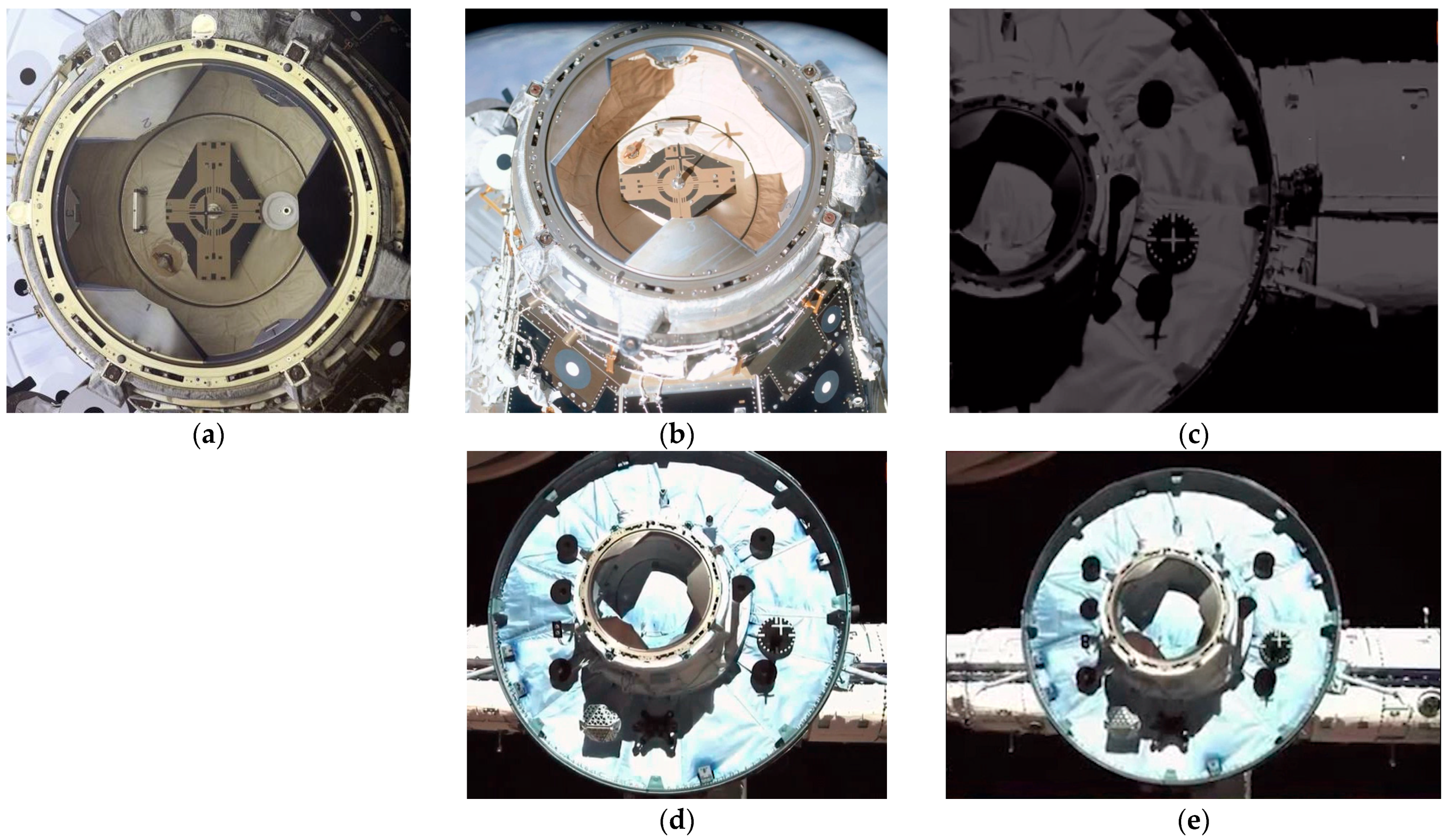 (a)

(b)

(c)

(d)

(e)