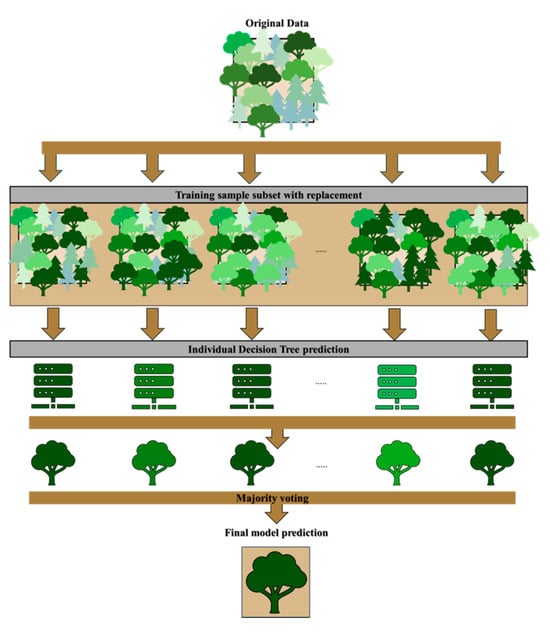 Original Data

Training sample subset with replacement

......

Individual Decision Tree prediction

......

......

Majority voting

Final model prediction