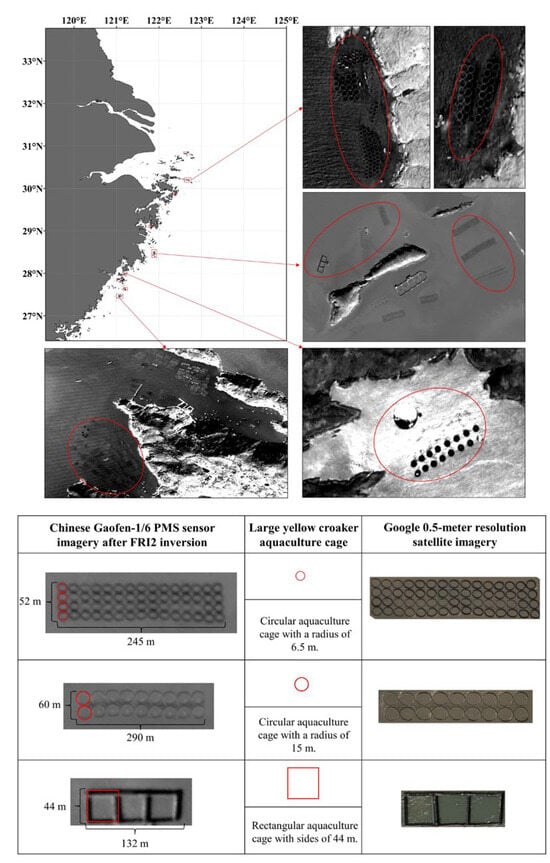 120°E 121°E 122°E 123°E 124°E 125°E

33°N
32°N
31°N
30°N
29°N
28°N
27°N

| Chinese Gaofen-1/6 PMS sensor imagery after FRI2 inversion | Large yellow croaker aquaculture cage | Google 0.5-meter resolution satellite imagery |
|---|---|---|
| 52 m 245 m | Circular aquaculture cage with a radius of 6.5 m. | |
| 60 m 290 m | Circular aquaculture cage with a radius of 15 m. | |
| 44 m 132 m | Rectangular aquaculture cage with sides of 44 m. | |