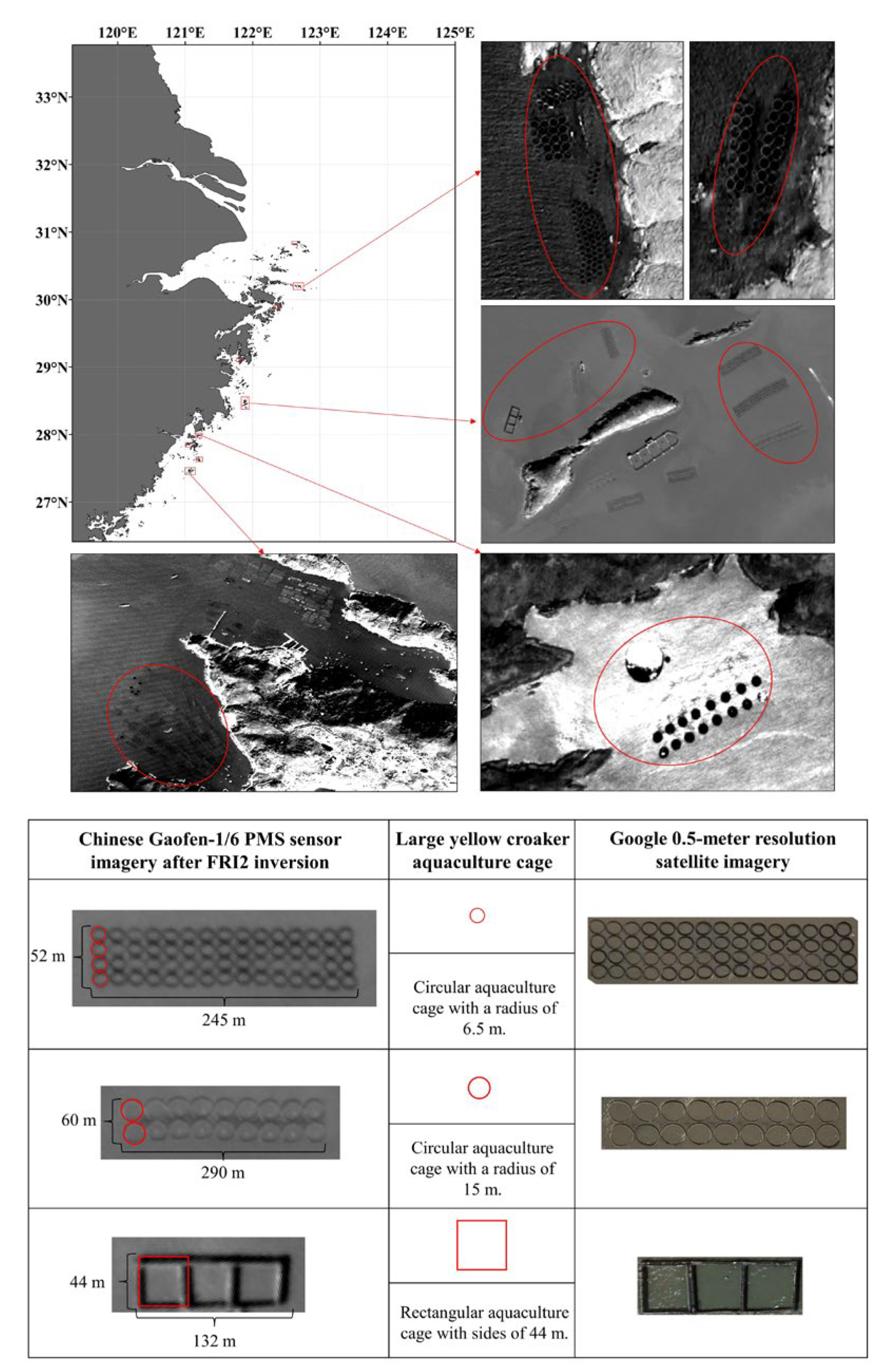 120°E 121°E 122°E 123°E 124°E 125°E

33°N
32°N
31°N
30°N
29°N
28°N
27°N

| Chinese Gaofen-1/6 PMS sensor imagery after FRI2 inversion | Large yellow croaker aquaculture cage | Google 0.5-meter resolution satellite imagery |
|---|---|---|
| 52 m 245 m | Circular aquaculture cage with a radius of 6.5 m. | |
| 60 m 290 m | Circular aquaculture cage with a radius of 15 m. | |
| 44 m 132 m | Rectangular aquaculture cage with sides of 44 m. | |