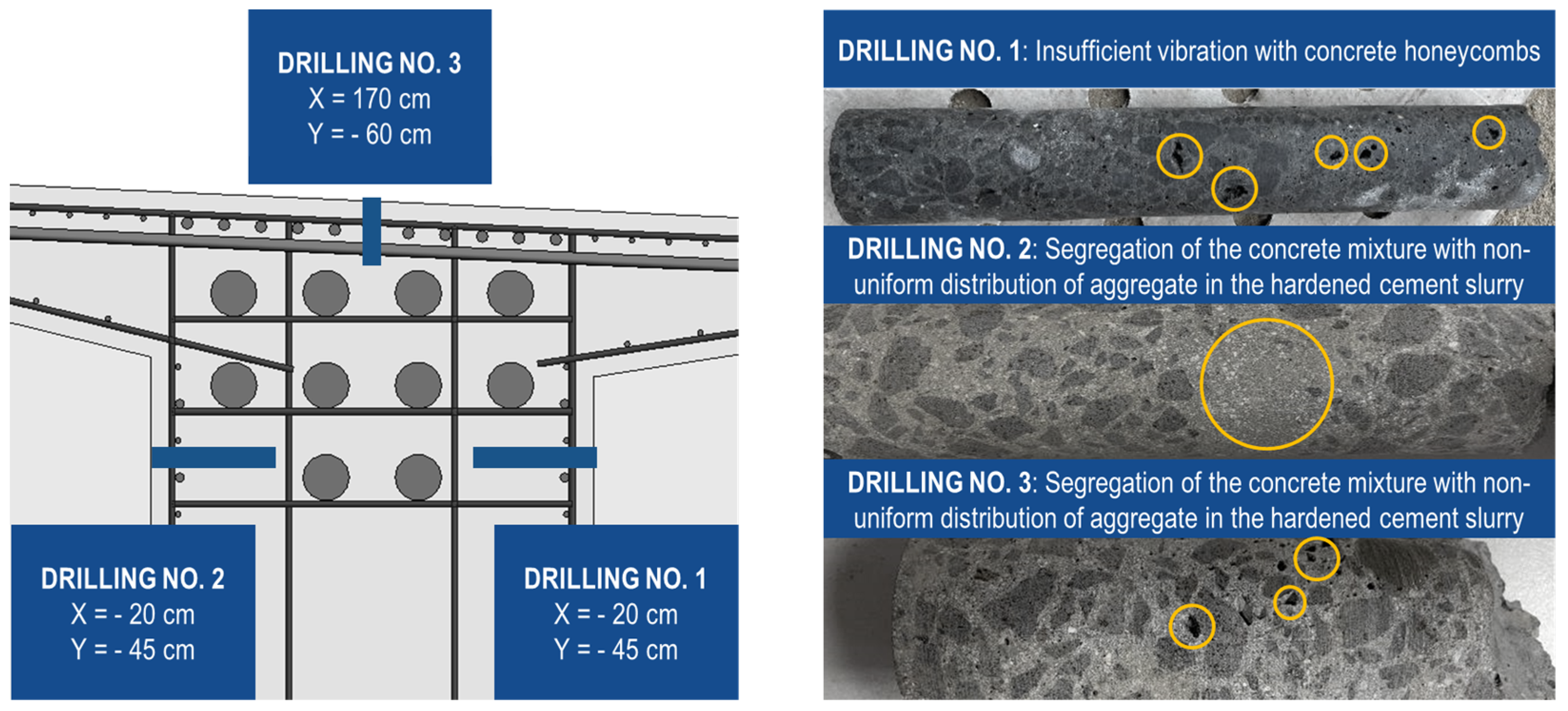 DRILLING NO. 3
X = 170 cm
Y = - 60 cm

DRILLING NO. 2
X = - 20 cm
Y = - 45 cm

DRILLING NO. 1
X = - 20 cm
Y = - 45 cm

DRILLING NO. 1: Insufficient vibration with concrete honeycombs

DRILLING NO. 2: Segregation of the concrete mixture with non-uniform distribution of aggregate in the hardened cement slurry

DRILLING NO. 3: Segregation of the concrete mixture with non-uniform distribution of aggregate in the hardened cement slurry