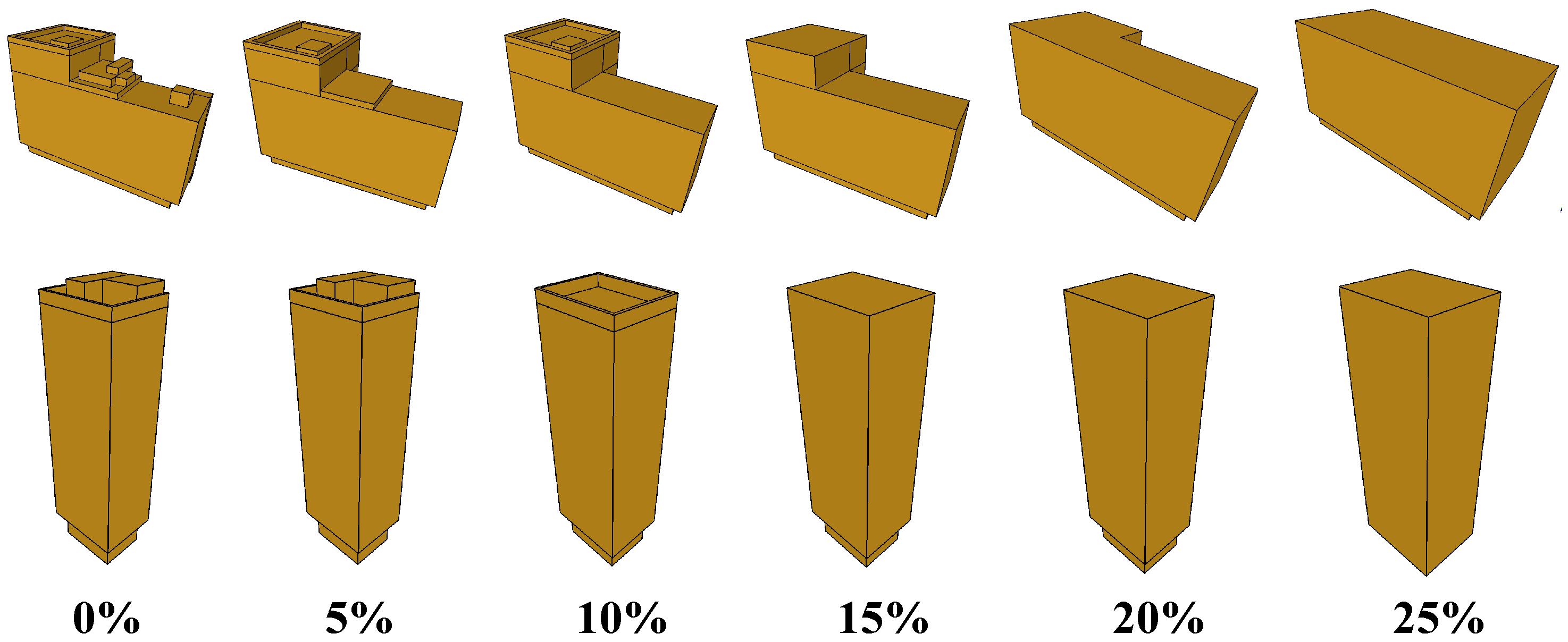 0%
5%
10%
15%
20%
25%