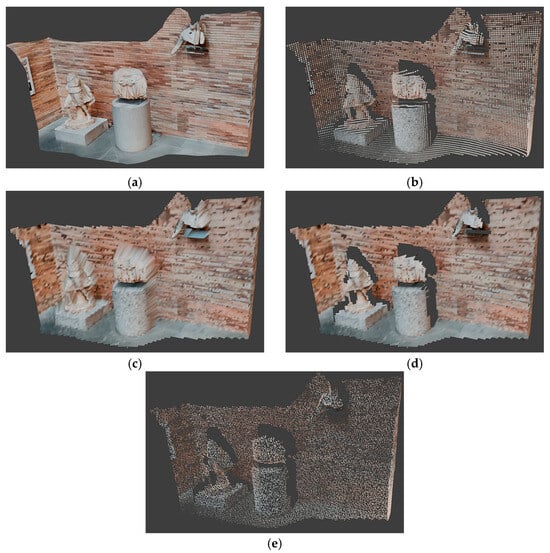 (a)

(b)

(c)

(d)

(e)