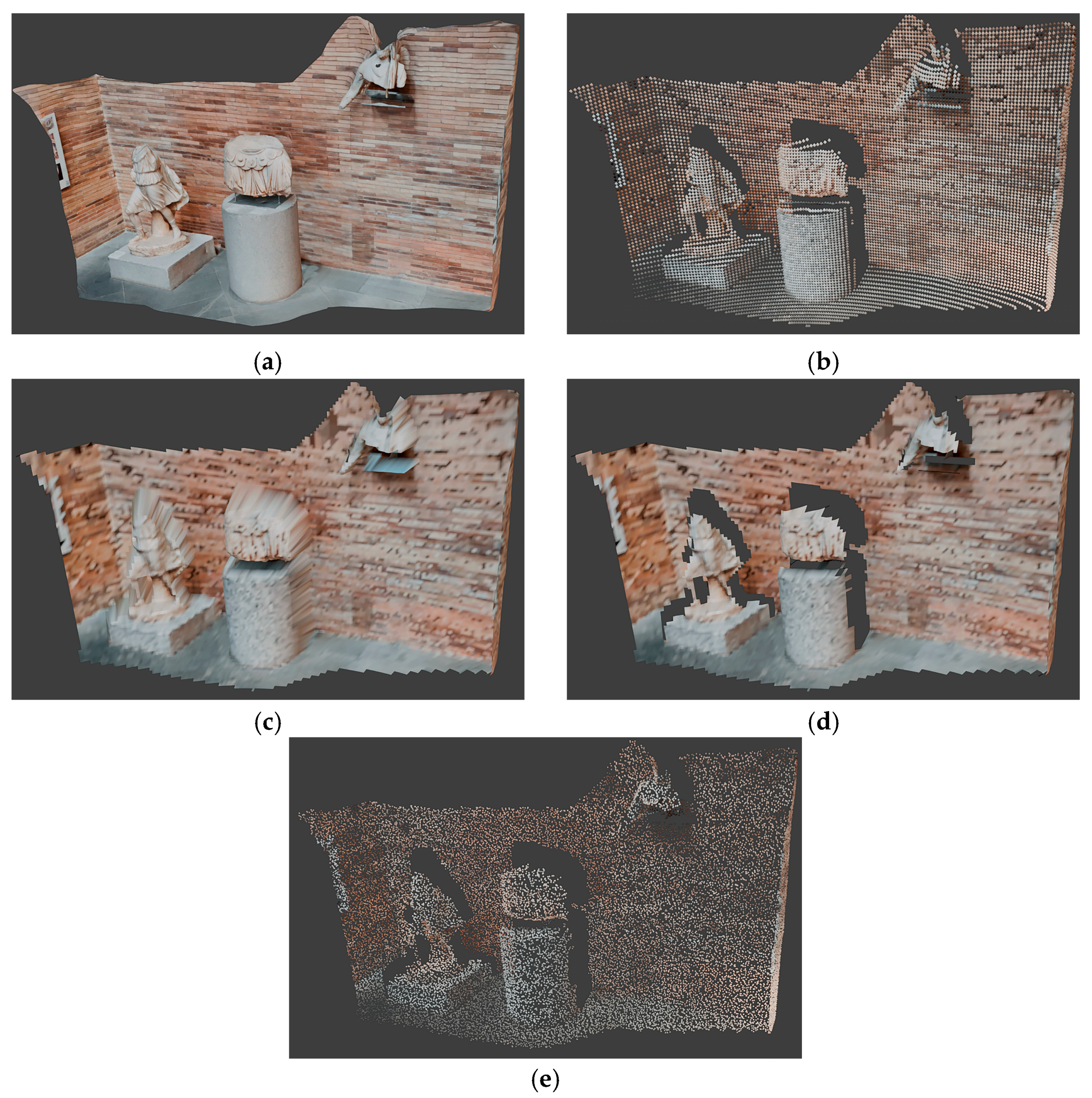 (a)

(b)

(c)

(d)

(e)