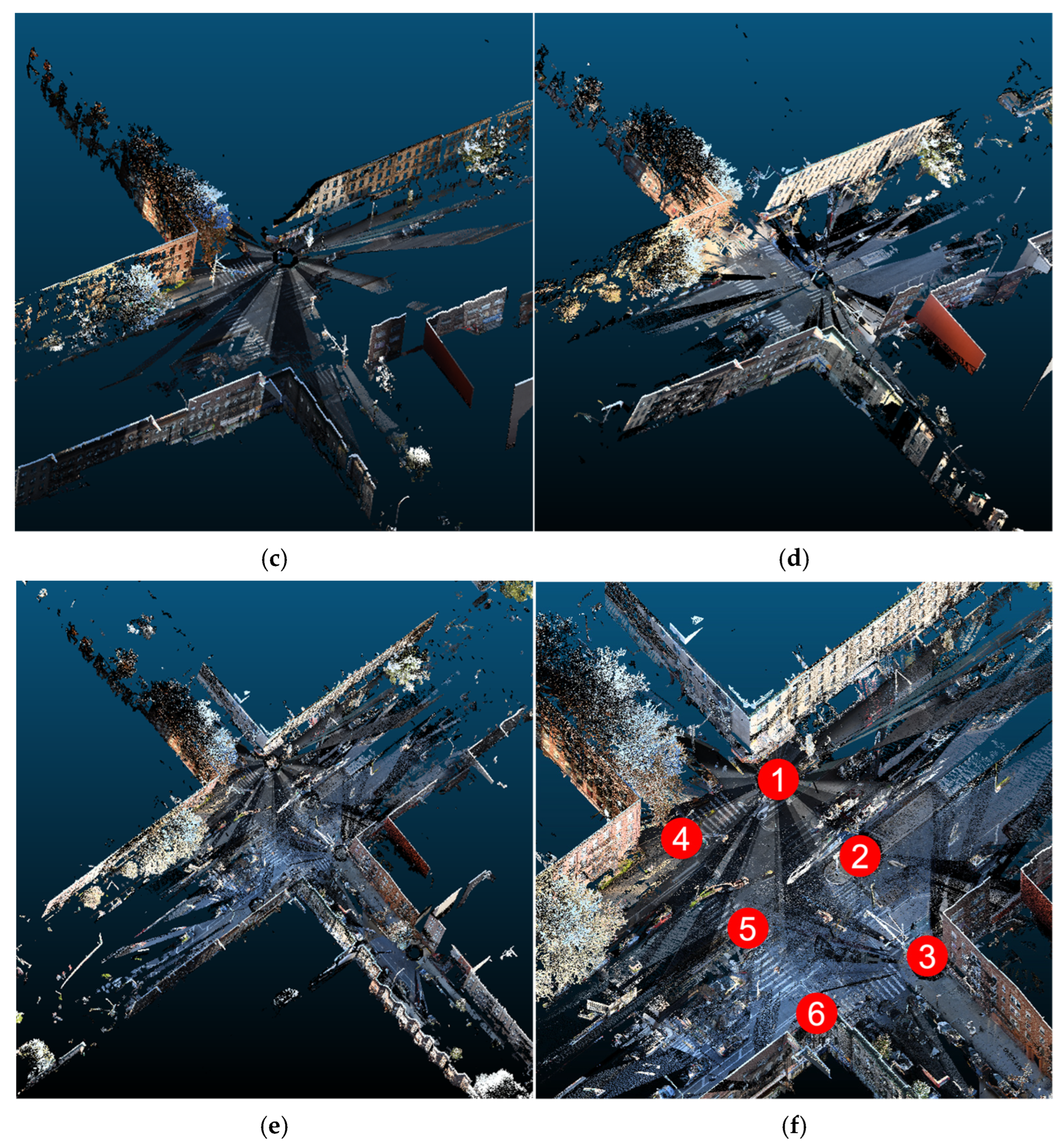 (c)

(d)

1

4

2

5

3

6

(e)

(f)