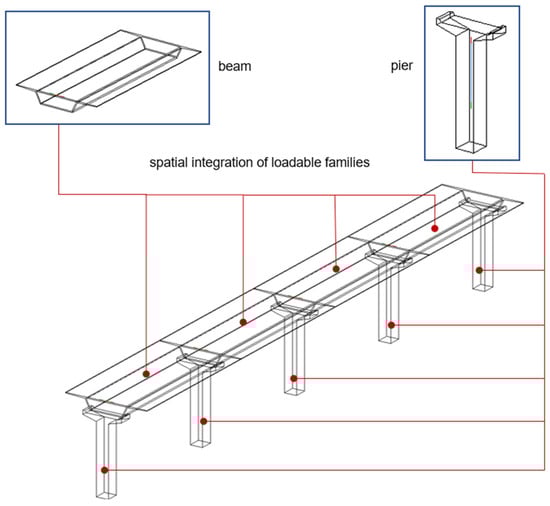 beam

pier

spatial integration of loadable families