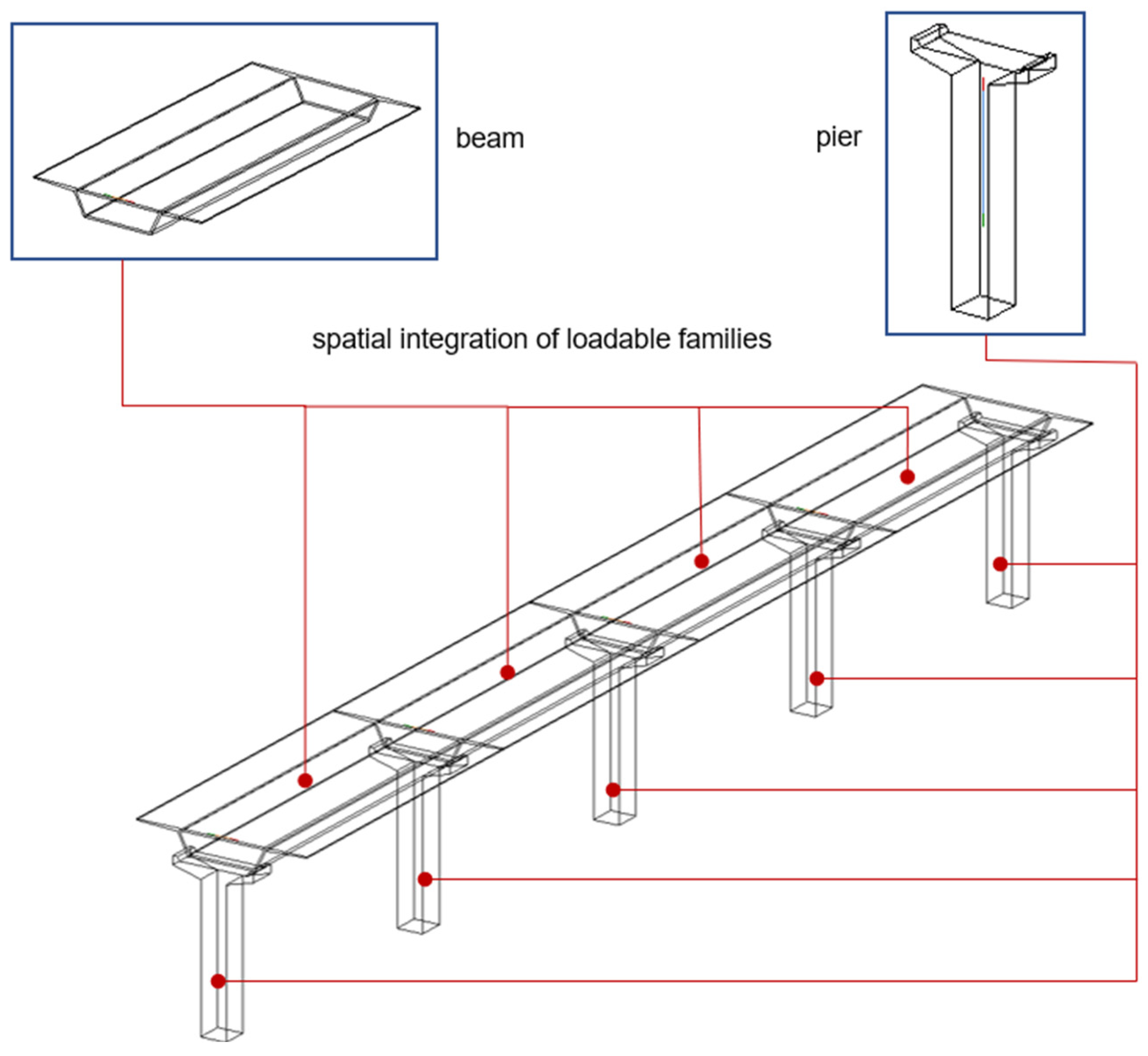 beam

pier

spatial integration of loadable families