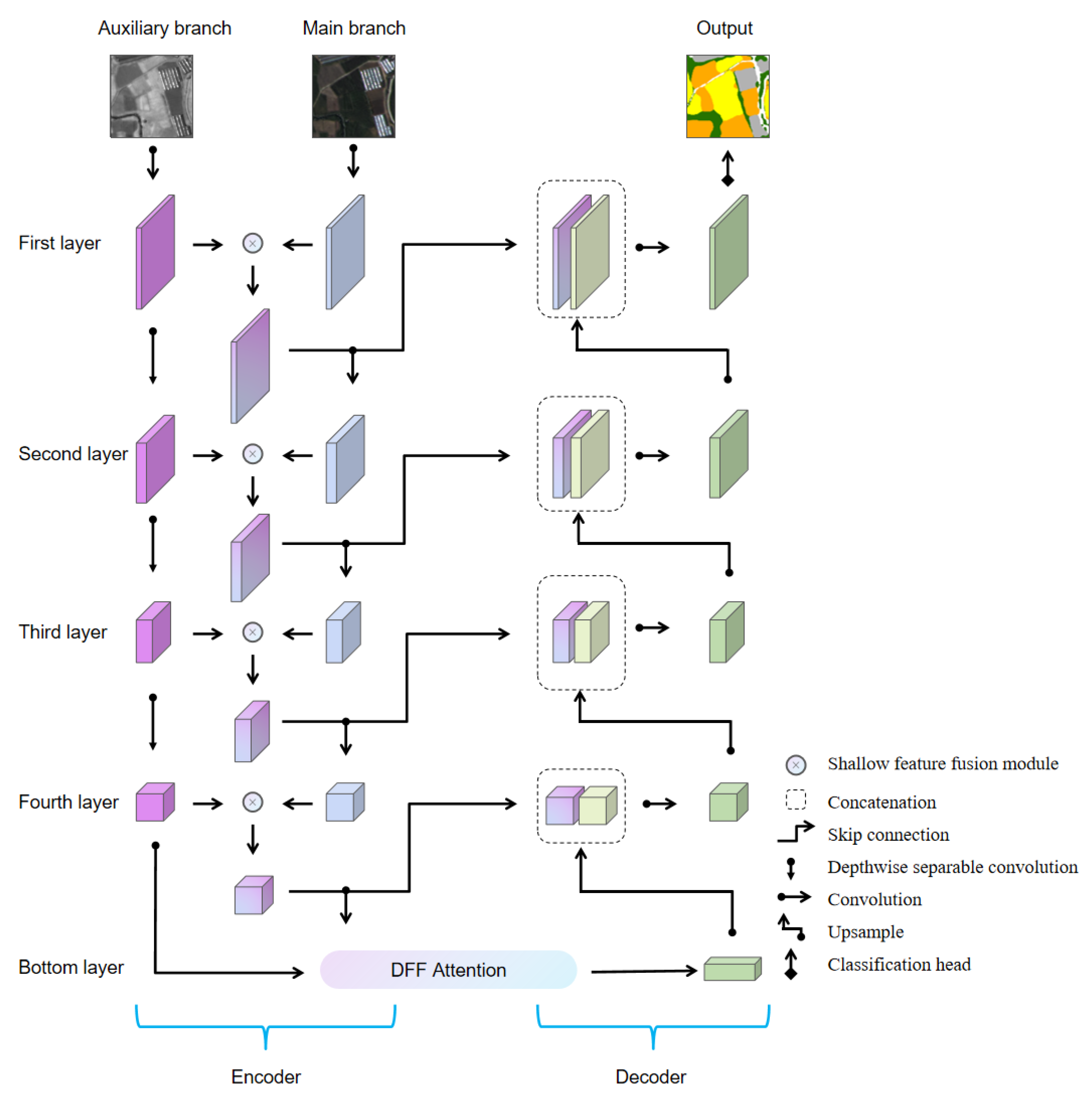 Auxiliary branch

Main branch

Output

First layer

Second layer

Third layer

Fourth layer

Bottom layer

DFF Attention

Shallow feature fusion module

Concatenation

Skip connection

Depthwise separable convolution

Convolution

Upsample

Classification head

Encoder

Decoder