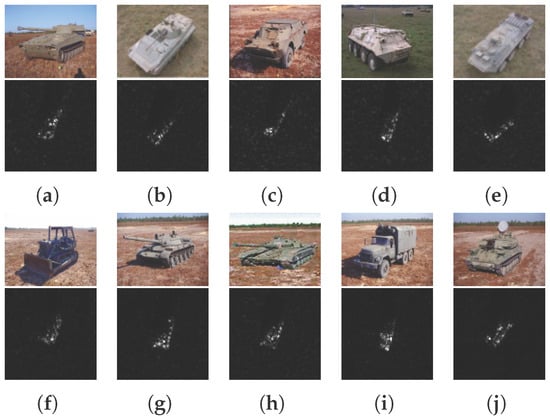 (a) (b) (c) (d) (e)

(f) (g) (h) (i) (j)