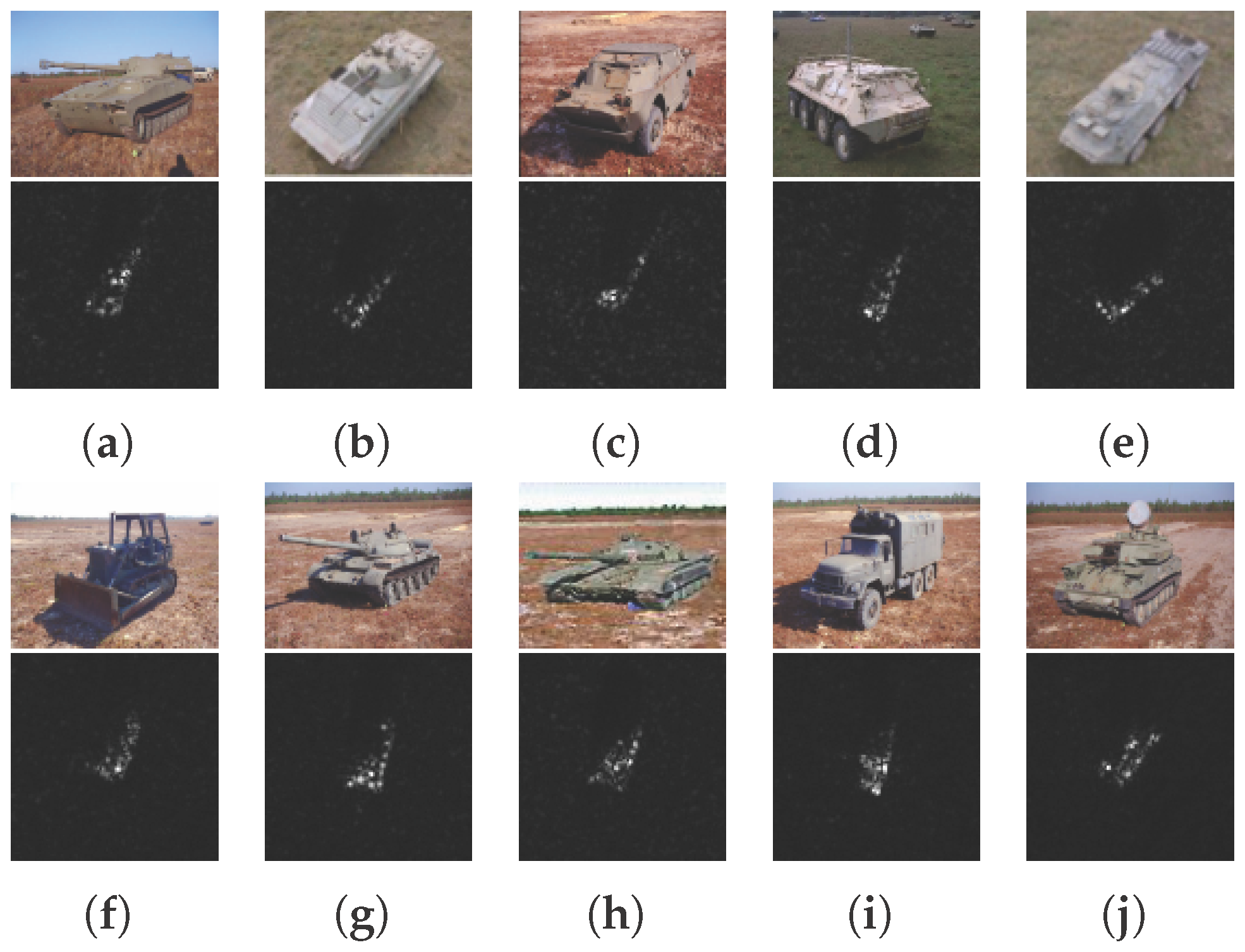 (a) (b) (c) (d) (e)

(f) (g) (h) (i) (j)