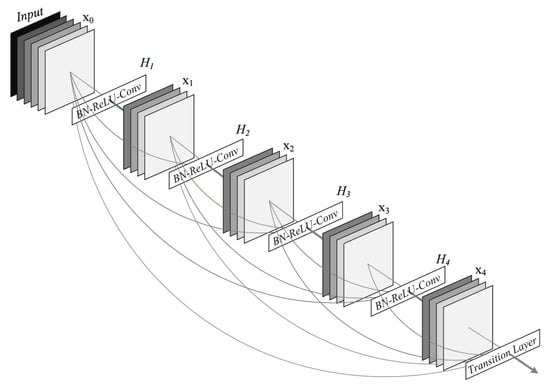 Input
$x_0$
$H_1$
BN-ReLU-Conv
$x_1$
$H_2$
BN-ReLU-Conv
$x_2$
$H_3$
BN-ReLU-Conv
$x_3$
$H_4$
BN-ReLU-Conv
$x_4$
Transition Layer