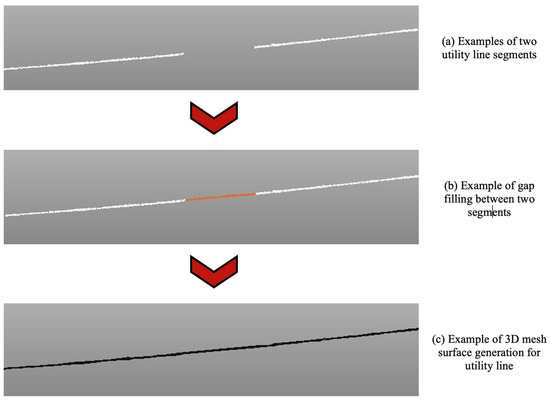 (a) Examples of two utility line segments

(b) Example of gap filling between two segments

(c) Example of 3D mesh surface generation for utility line